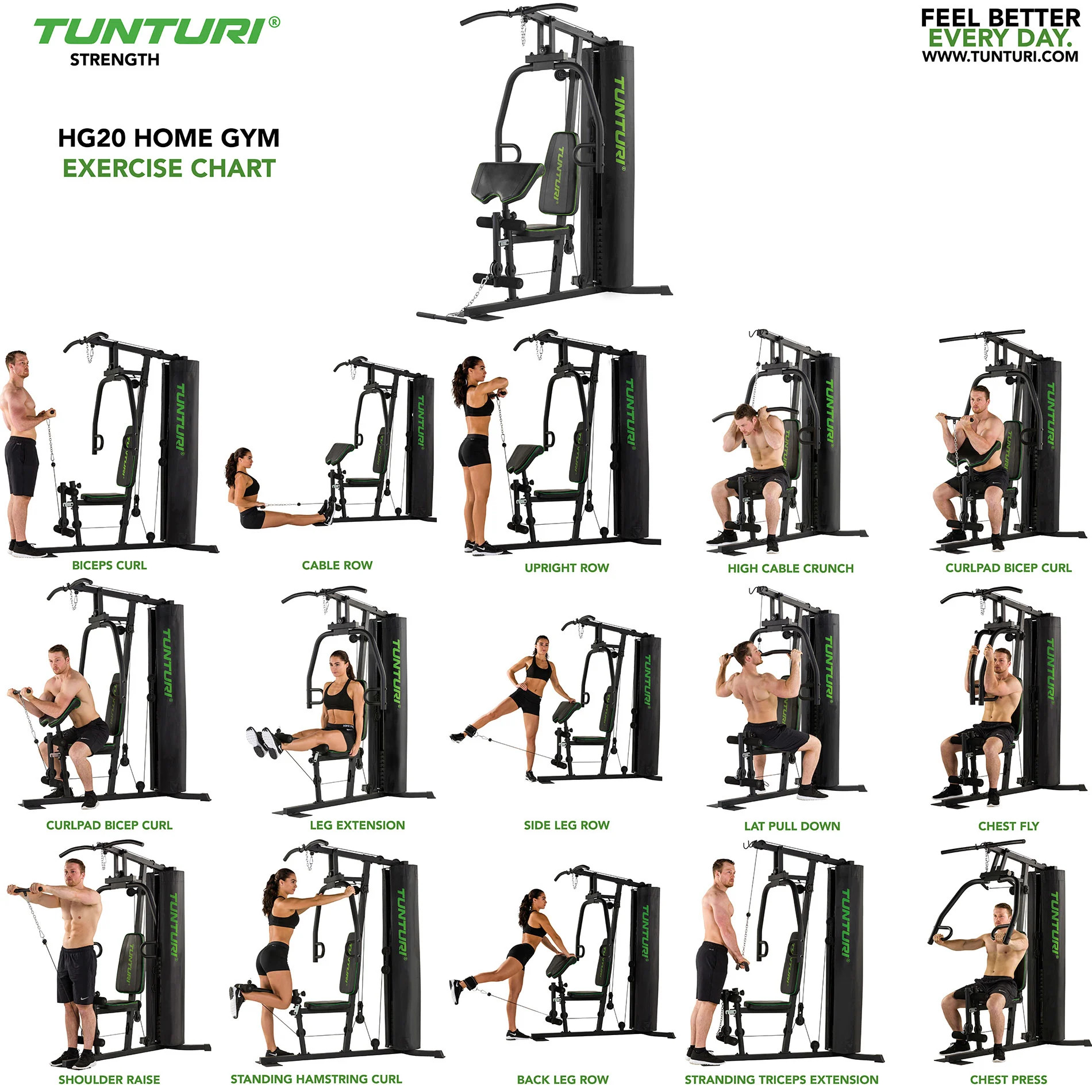 TUNTURI®
STRENGTH

FEEL BETTER
EVERY DAY.
WWW.TUNTURI.COM

HG20 HOME GYM
EXERCISE CHART

TUNTURI®

BICEPS CURL

CABLE ROW

UPRIGHT ROW

HIGH CABLE CRUNCH

CURLPAD BICEP CURL

CURLPAD BICEP CURL

LEG EXTENSION

SIDE LEG ROW

LAT PULL DOWN

CHEST FLY

SHOULDER RAISE

STANDING HAMSTRING CURL

BACK LEG ROW

STRANDING TRICEPS EXTENSION

CHEST PRESS